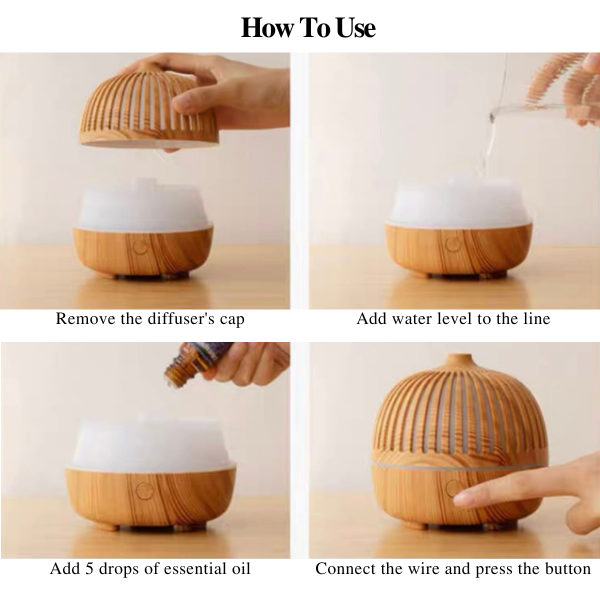 How To Use

Remove the diffuser's cap

Add water level to the line

Add 5 drops of essential oil

Connect the wire and press the button